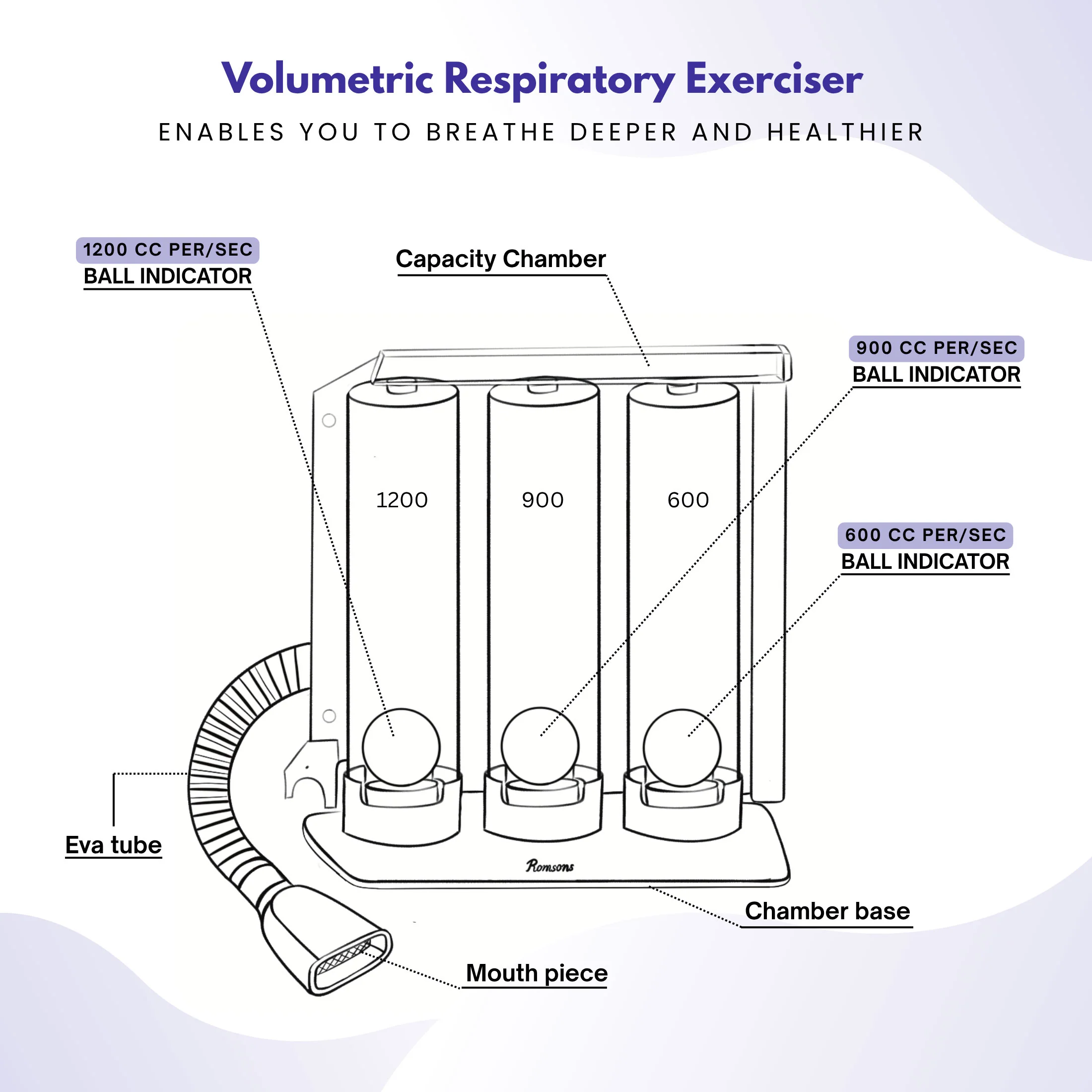 Volumetric Respiratory Exerciser

ENABLES YOU TO BREATHE DEEPER AND HEALTHIER

1200 CC PER/SEC
BALL INDICATOR

Capacity Chamber

900 CC PER/SEC
BALL INDICATOR

1200

900

600

600 CC PER/SEC
BALL INDICATOR

Eva tube

Romsons

Chamber base

Mouth piece